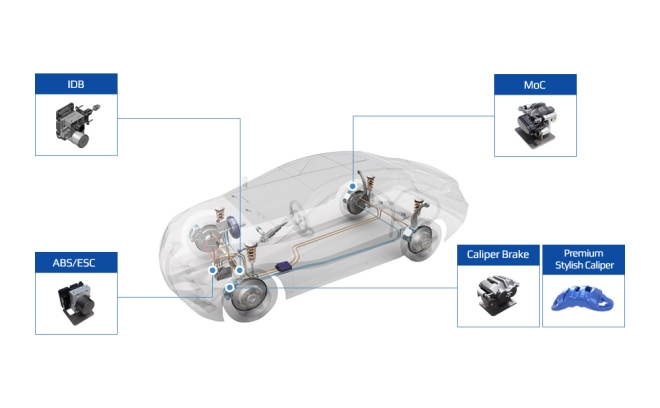 IDB

MoC

ABS/ESC

Caliper Brake

Premium Stylish Caliper